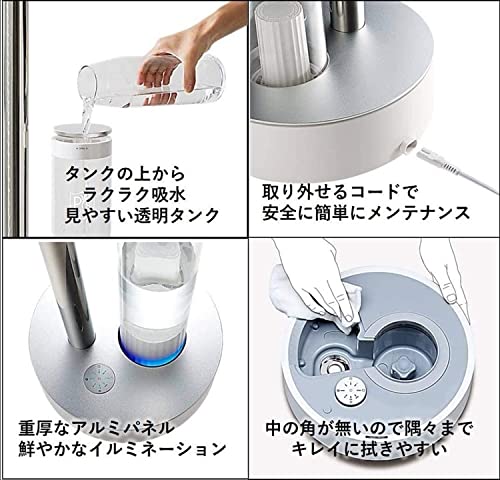 タンクの上から
ラクラク吸水
見やすい透明タンク

取り外せるコードで
安全に簡単にメンテナンス

重厚なアルミパネル
鮮やかなイルミネーション

中の角が無いので隅々まで
キレイに拭きやすい