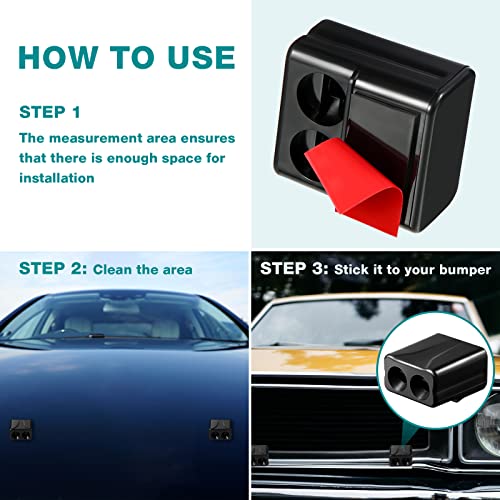 HOW TO USE

STEP 1

The measurement area ensures that there is enough space for installation

STEP 2: Clean the area

STEP 3: Stick it to your bumper