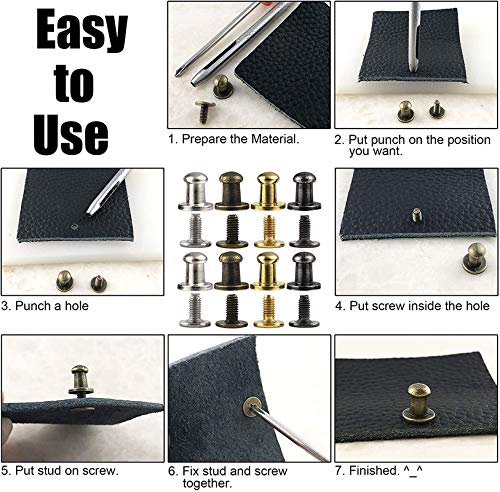 Easy to Use

1. Prepare the Material.

2. Put punch on the position you want.

3. Punch a hole

4. Put screw inside the hole

5. Put stud on screw.

6. Fix stud and screw together.

7. Finished. ^_^