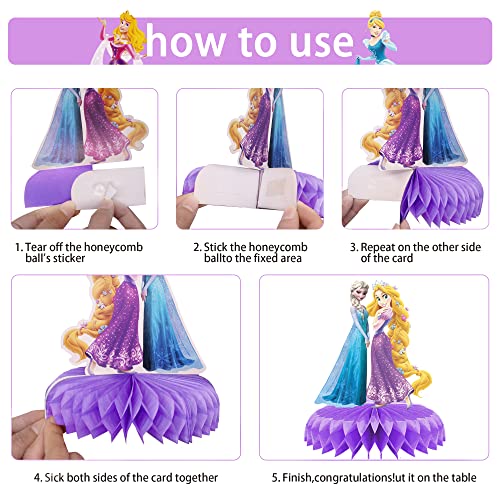 how to use

1. Tear off the honeycomb ball's sticker

2. Stick the honeycomb ballto the fixed area

3. Repeat on the other side of the card

4. Sick both sides of the card together

5. Finish,congratulations!ut it on the table