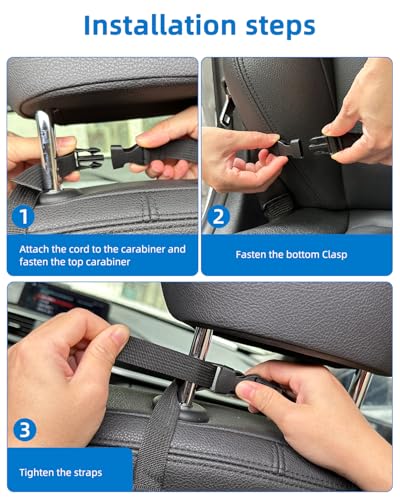 Installation steps

1

Attach the cord to the carabiner and fasten the top carabiner

2

Fasten the bottom Clasp

3

Tighten the straps