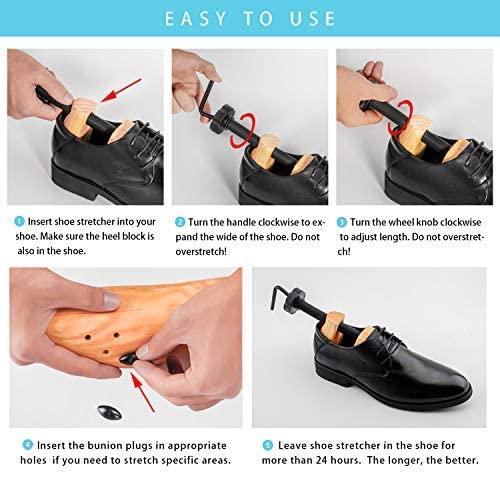 EASY TO USE

1 Insert shoe stretcher into your shoe. Make sure the heel block is also in the shoe.

2 Turn the handle clockwise to expand the wide of the shoe. Do not overstretch!

3 Turn the wheel knob clockwise to adjust length. Do not overstretch!

4 Insert the bunion plugs in appropriate holes if you need to stretch specific areas.

5 Leave shoe stretcher in the shoe for more than 24 hours. The longer, the better.