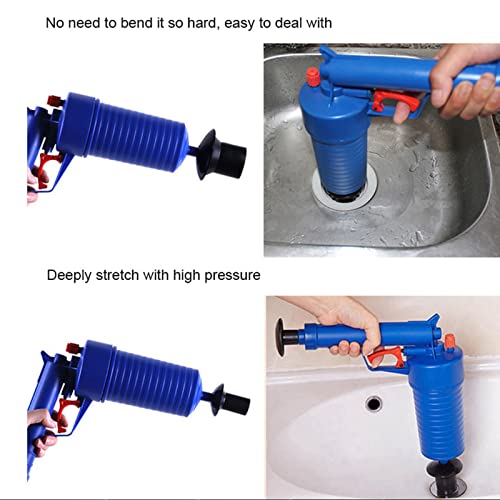 No need to bend it so hard, easy to deal with

Deeply stretch with high pressure