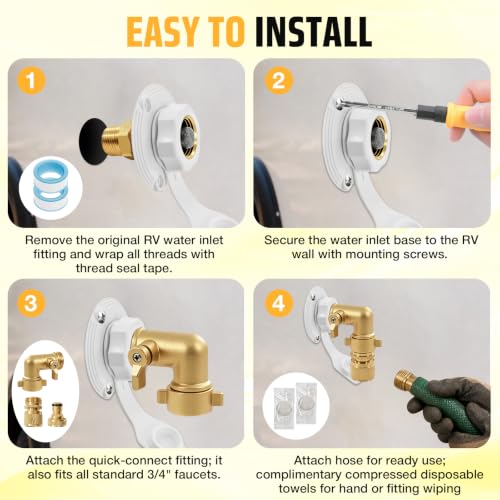 EASY TO INSTALL

1

Remove the original RV water inlet fitting and wrap all threads with thread seal tape.

2

Secure the water inlet base to the RV wall with mounting screws.

3

Attach the quick-connect fitting; it also fits all standard 3/4" faucets.

4

Attach hose for ready use; complimentary compressed disposable towels for hand or fitting wiping