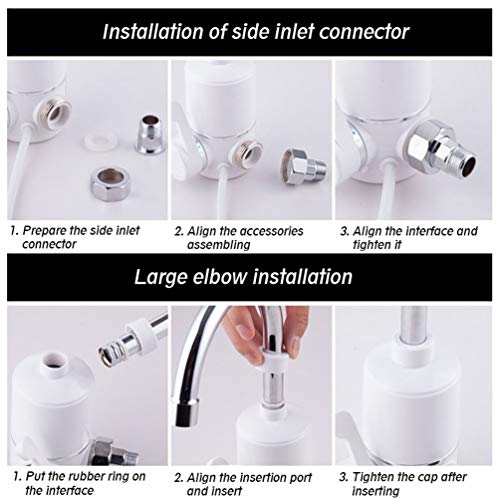 Installation of side inlet connector

1. Prepare the side inlet connector

2. Align the accessories assembling

3. Align the interface and tighten it

Large elbow installation

1. Put the rubber ring on the interface

2. Align the insertion port and insert

3. Tighten the cap after inserting