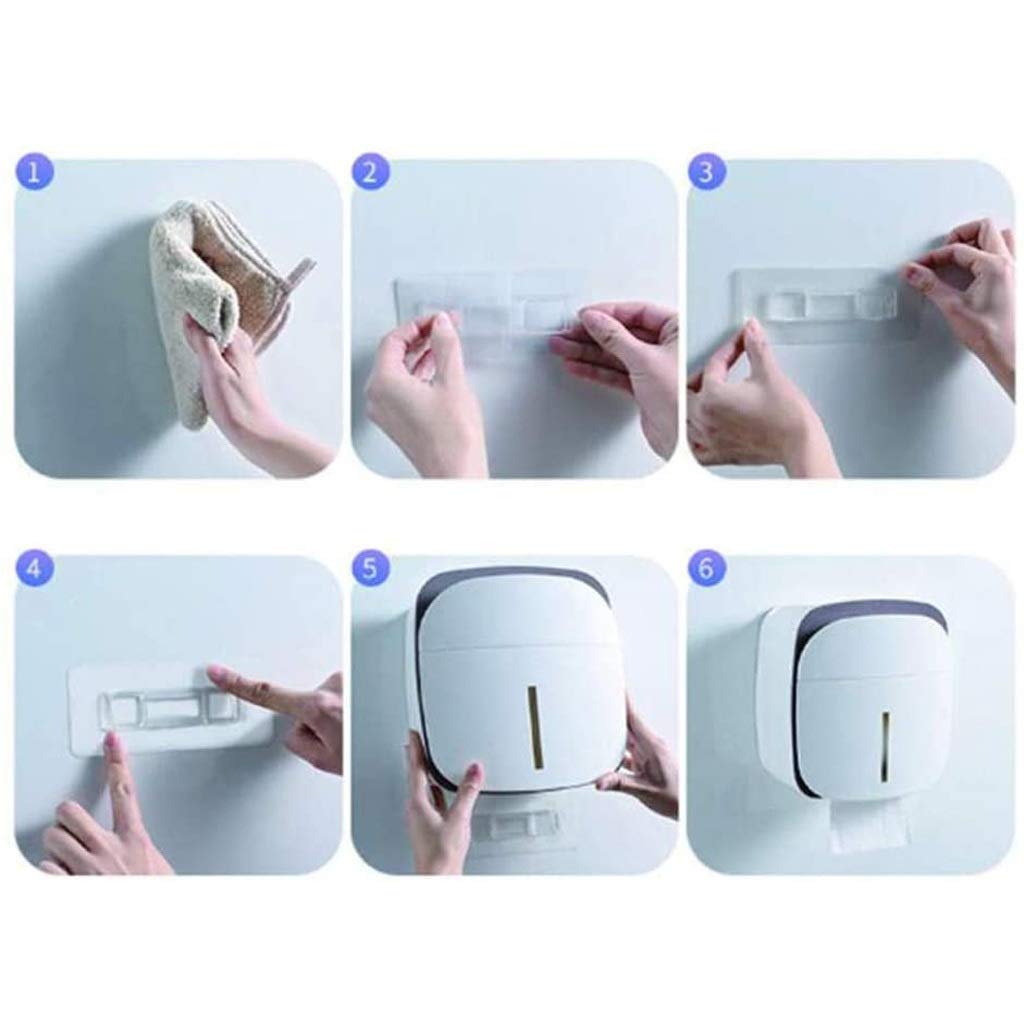 1
2
3
4
5
6