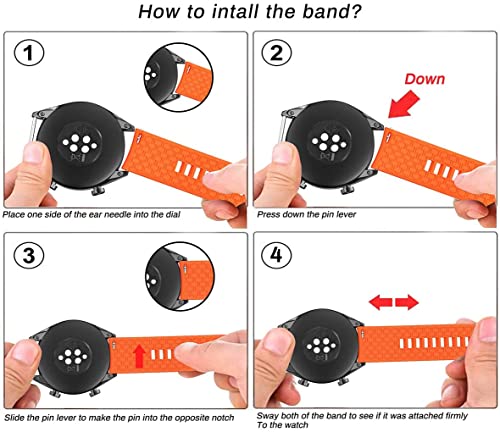 How to intall the band?

1

Place one side of the ear needle into the dial

2

Down

Press down the pin lever

3

Slide the pin lever to make the pin into the opposite notch

4

Sway both of the band to see if it was attached firmly To the watch