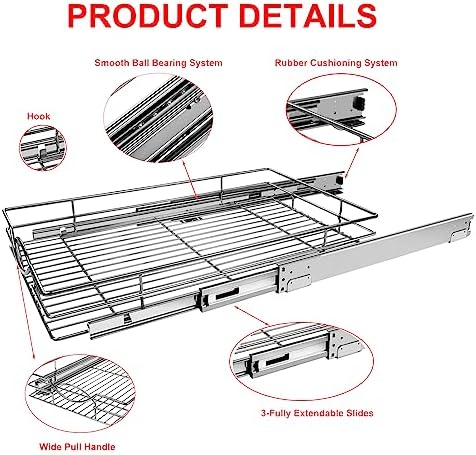 PRODUCT DETAILS

Smooth Ball Bearing System

Rubber Cushioning System

Hook

3-Fully Extendable Slides

Wide Pull Handle