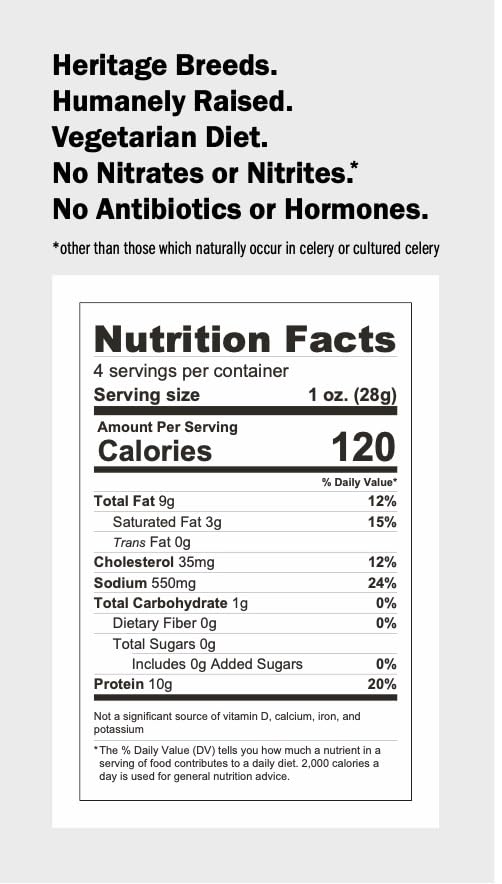 Heritage Breeds.
Humanely Raised.
Vegetarian Diet.
No Nitrates or Nitrites.*
No Antibiotics or Hormones.

*other than those which naturally occur in celery or cultured celery

Nutrition Facts
4 servings per container
Serving size 1 oz. (28g)

Amount Per Serving
Calories 120

% Daily Value*
Total Fat 9g 12%
Saturated Fat 3g 15%
Trans Fat 0g
Cholesterol 35mg 12%
Sodium 550mg 24%
Total Carbohydrate 1g 0%
Dietary Fiber 0g 0%
Total Sugars 0g
Includes 0g Added Sugars 0%
Protein 10g 20%

Not a significant source of vitamin D, calcium, iron, and potassium

*The % Daily Value (DV) tells you how much a nutrient in a serving of food contributes to a daily diet. 2,000 calories a day is used for general nutrition advice.