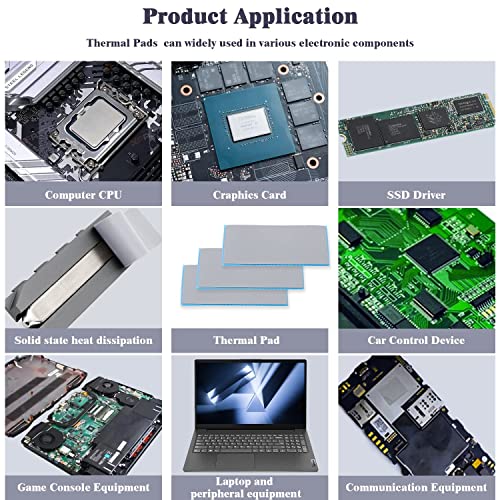 Product Application

Thermal Pads can widely used in various electronic components

Computer CPU

Craphics Card

SSD Driver

Solid state heat dissipation

Thermal Pad

Car Control Device

Game Console Equipment

Laptop and peripheral equipment

Communication Equipment