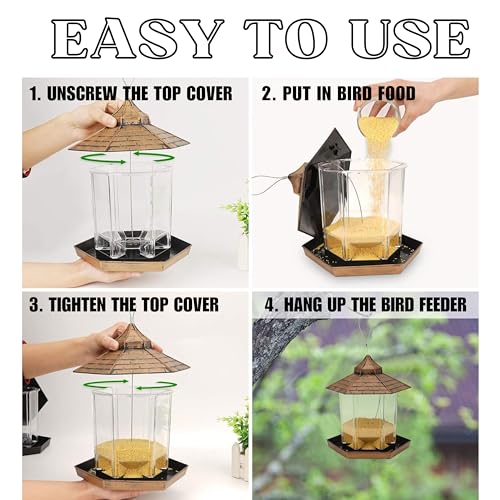 EASY TO USE

1. UNSCREW THE TOP COVER

2. PUT IN BIRD FOOD

3. TIGHTEN THE TOP COVER

4. HANG UP THE BIRD FEEDER