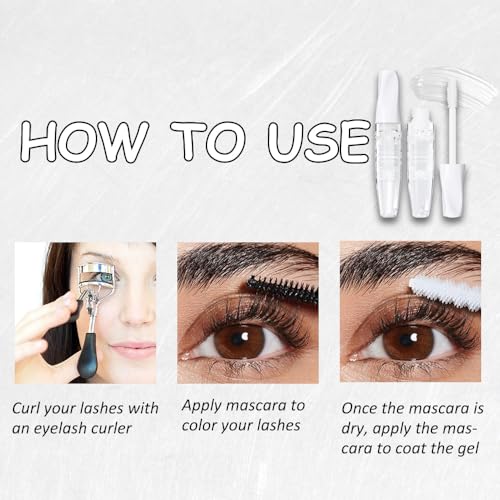 HOW TO USE

Curl your lashes with an eyelash curler

Apply mascara to color your lashes

Once the mascara is dry, apply the mascara to coat the gel