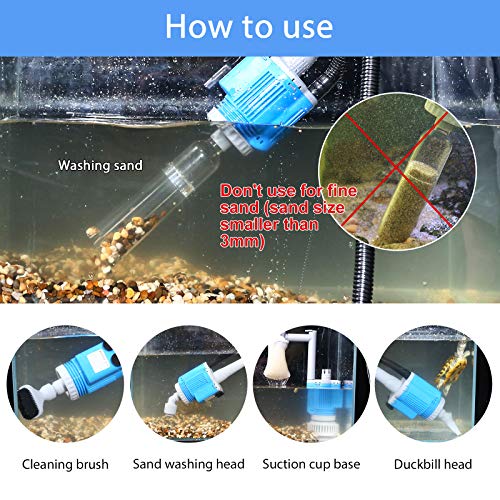 How to use

Washing sand

Don't use for fine sand (sand size smaller than 3mm)

Cleaning brush

Sand washing head

Suction cup base

Duckbill head