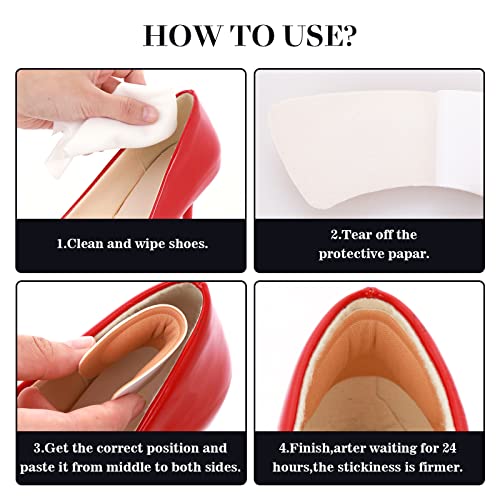 HOW TO USE?

1.Clean and wipe shoes.

2.Tear off the protective papar.

3.Get the correct position and paste it from middle to both sides.

4.Finish,arter waiting for 24 hours,the stickiness is firmer.