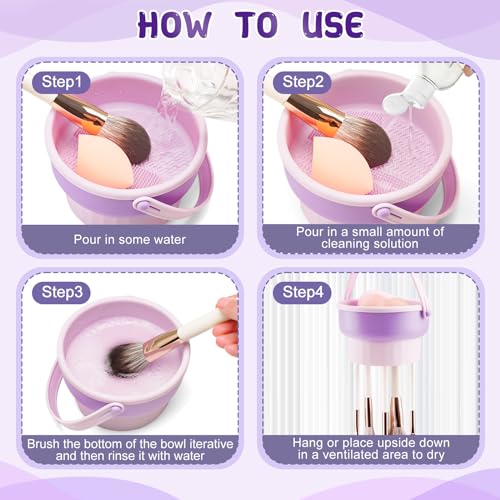 HOW TO USE

Step1

Pour in some water

Step2

Pour in a small amount of cleaning solution

Step3

Brush the bottom of the bowl iterative and then rinse it with water

Step4

Hang or place upside down in a ventilated area to dry