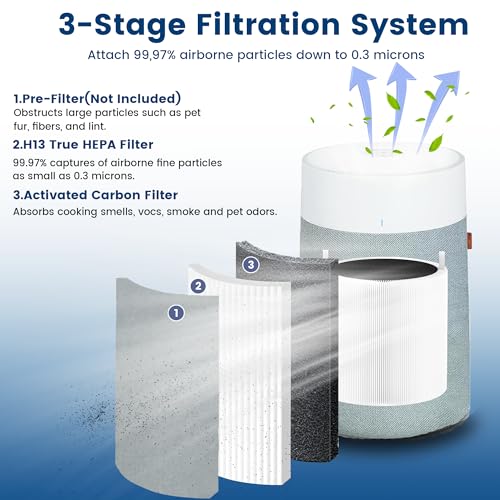 3-Stage Filtration System

Attach 99,97% airborne particles down to 0.3 microns

1.Pre-Filter(Not Included)
Obstructs large particles such as pet fur, fibers, and lint.

2.H13 True HEPA Filter
99.97% captures of airborne fine particles as small as 0.3 microns.

3.Activated Carbon Filter
Absorbs cooking smells, vocs, smoke and pet odors.

3

2

1