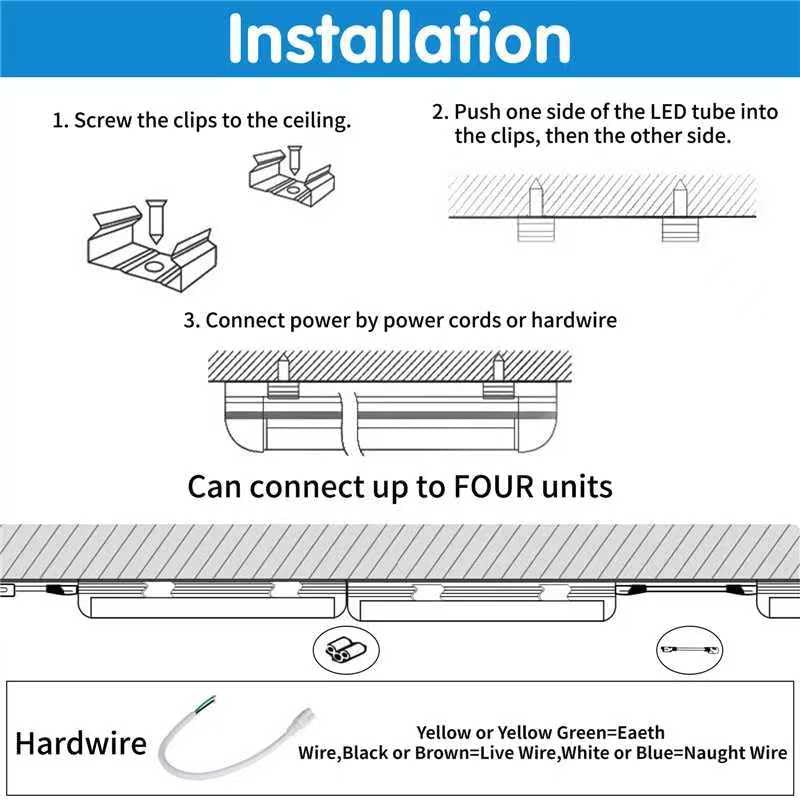 Installation

1. Screw the clips to the ceiling.

2. Push one side of the LED tube into the clips, then the other side.

3. Connect power by power cords or hardwire

Can connect up to FOUR units

Hardwire

Yellow or Yellow Green=Eaeth Wire,Black or Brown=Live Wire,White or Blue=Naught Wire