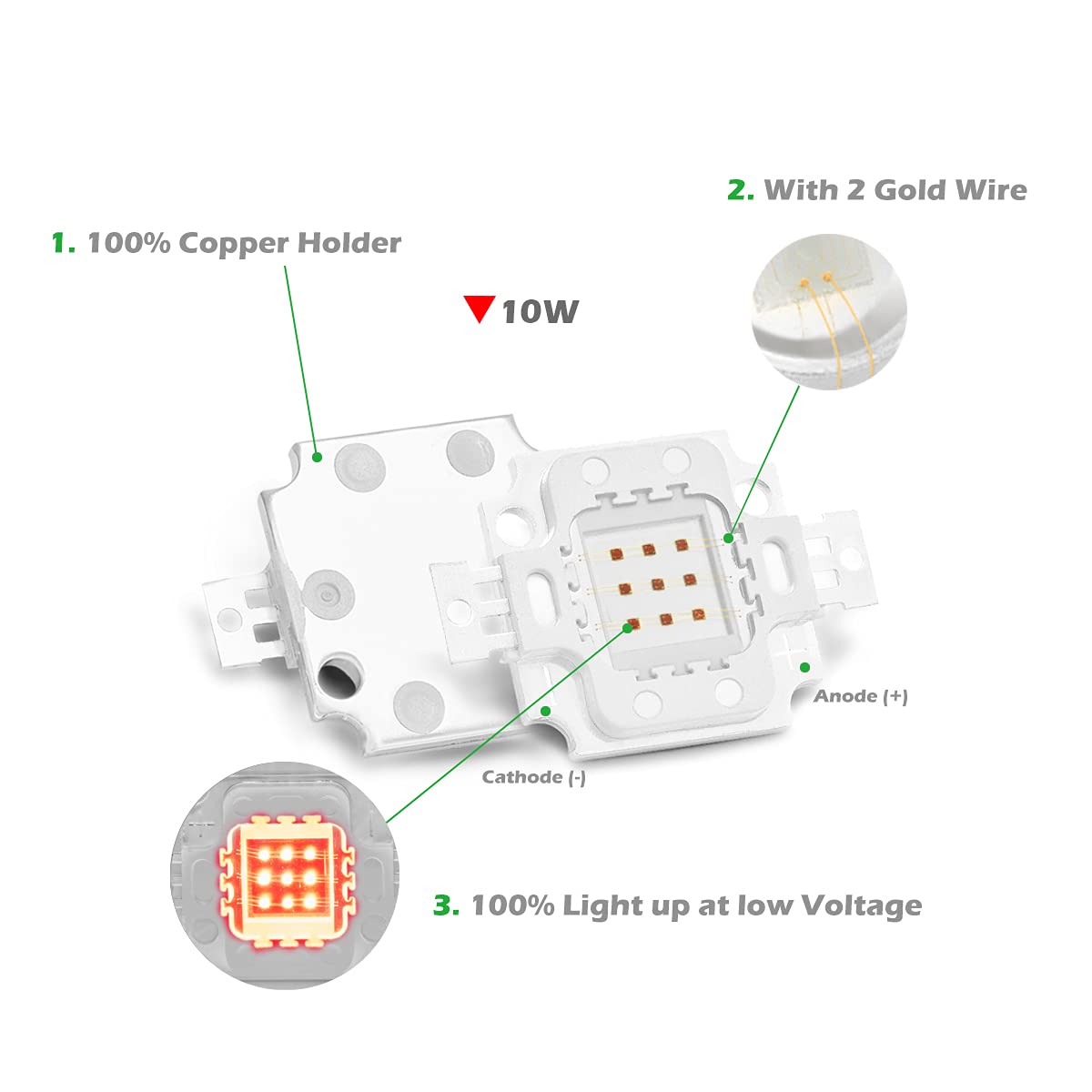 2. With 2 Gold Wire

1. 100% Copper Holder

10W

Anode (+)

Cathode (-)

3. 100% Light up at low Voltage