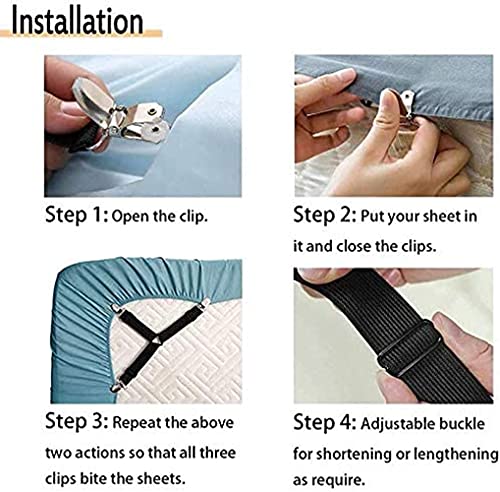 Installation

Step 1: Open the clip.

Step 2: Put your sheet in it and close the clips.

Step 3: Repeat the above two actions so that all three clips bite the sheets.

Step 4: Adjustable buckle for shortening or lengthening as require.