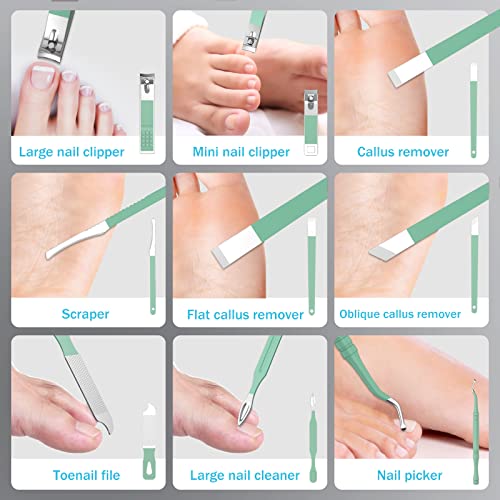 Large nail clipper

Mini nail clipper

Callus remover

Scraper

Flat callus remover

Oblique callus remover

Toenail file

Large nail cleaner

Nail picker