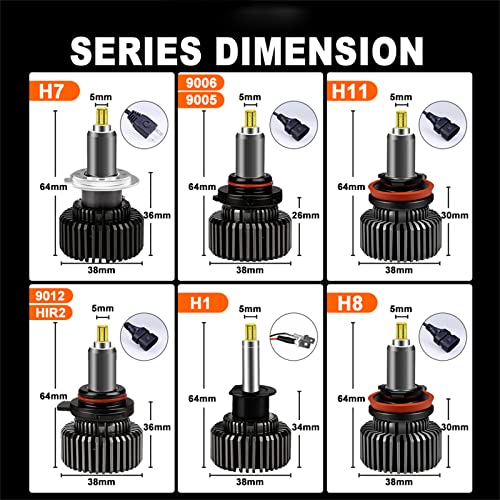 SERIES DIMENSION

H7
5mm
64mm
36mm
38mm

9006
9005
5mm
64mm
26mm
38mm

H11
5mm
64mm
30mm
38mm

9012
HIR2
5mm
64mm
36mm
38mm

H1
5mm
64mm
34mm
38mm

H8
5mm
64mm
30mm
38mm