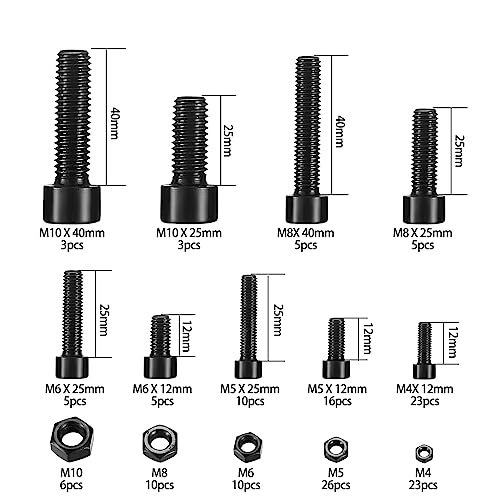 40mm
M10 X 40mm
3pcs

25mm
M10 X 25mm
3pcs

40mm
M8X 40mm
5pcs

25mm
M8 X 25mm
5pcs

25mm
M6 X 25mm
5pcs

12mm
M6 X 12mm
5pcs

25mm
M5 X 25mm
10pcs

12mm
M5 X 12mm
16pcs

12mm
M4X 12mm
23pcs

M10
6pcs

M8
10pcs

M6
10pcs

M5
26pcs

M4
23pcs