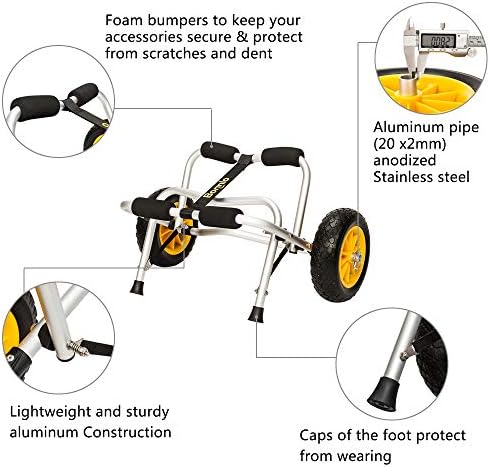 Foam bumpers to keep your accessories secure & protect from scratches and dent

0082

Aluminum pipe (20 x2mm) anodized Stainless steel

Bonnlo

Lightweight and sturdy aluminum Construction

Caps of the foot protect from wearing