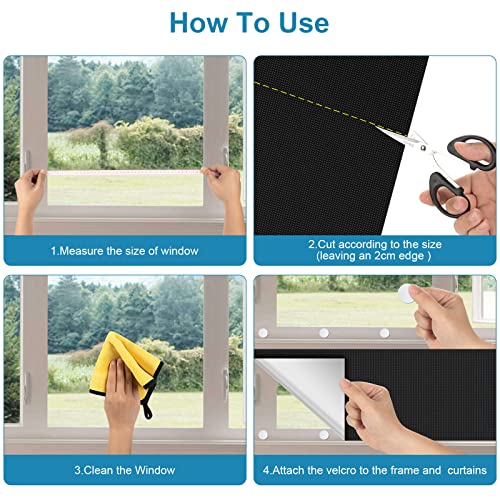 How To Use

1.Measure the size of window

2.Cut according to the size (leaving an 2cm edge )

3.Clean the Window

4.Attach the velcro to the frame and curtains