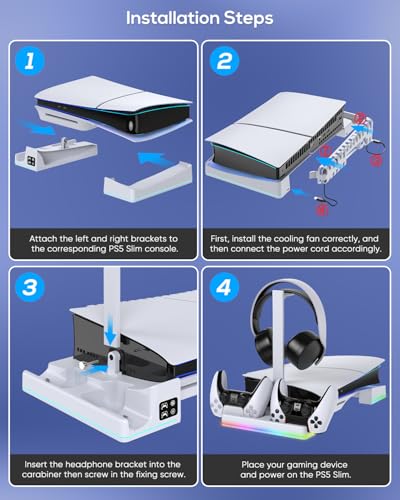 Installation Steps

1

Attach the left and right brackets to the corresponding PS5 Slim console.

2

①

②

③

④

First, install the cooling fan correctly, and then connect the power cord accordingly.

3

Insert the headphone bracket into the carabiner then screw in the fixing screw.

4

Place your gaming device and power on the PS5 Slim.