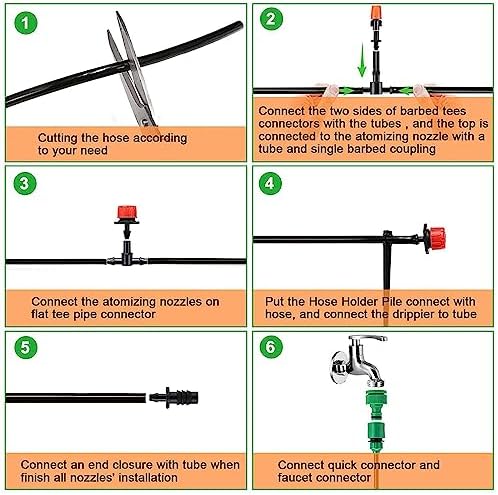 1

Cutting the hose according to your need

2

Connect the two sides of barbed tees connectors with the tubes , and the top is connected to the atomizing nozzle with a tube and single barbed coupling

3

Connect the atomizing nozzles on flat tee pipe connector

4

Put the Hose Holder Pile connect with hose, and connect the drippier to tube

5

Connect an end closure with tube when finish all nozzles' installation

6

Connect quick connector and faucet connector