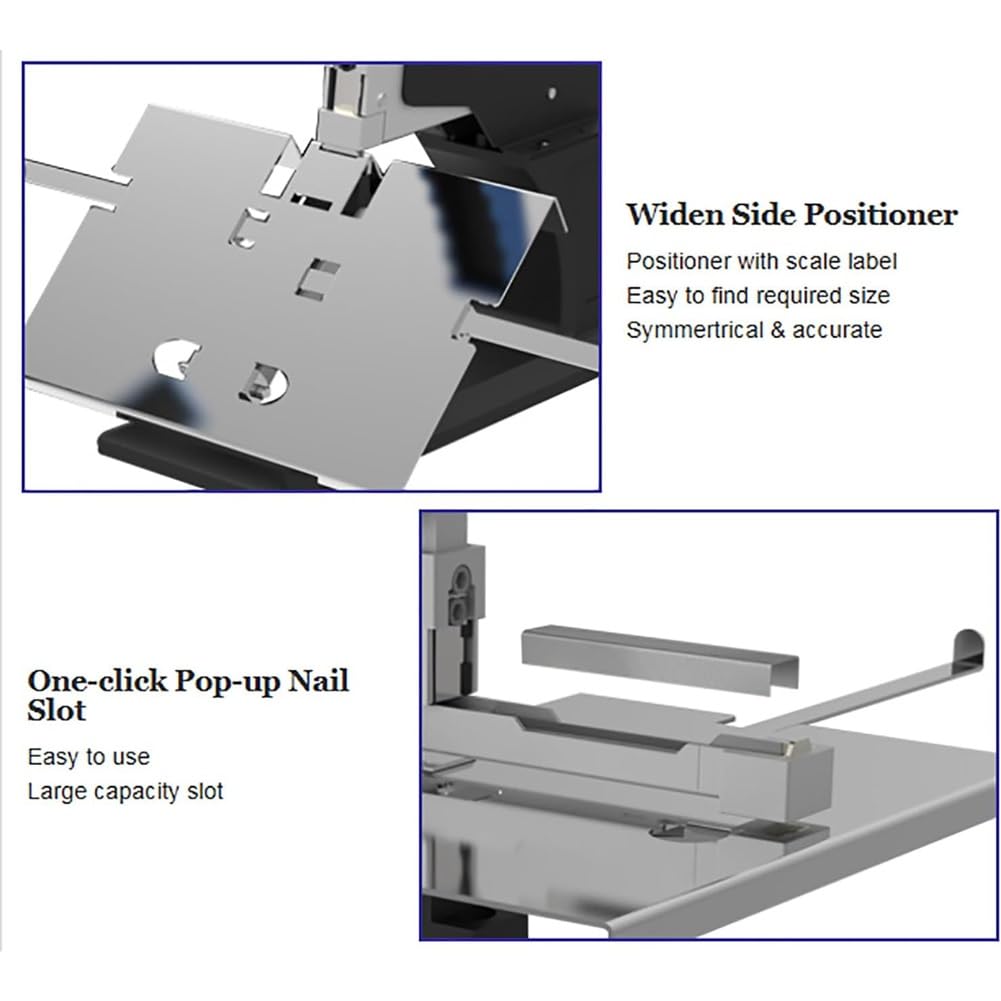 Widen Side Positioner

Positioner with scale label
Easy to find required size
Symmertrical & accurate

One-click Pop-up Nail Slot

Easy to use
Large capacity slot