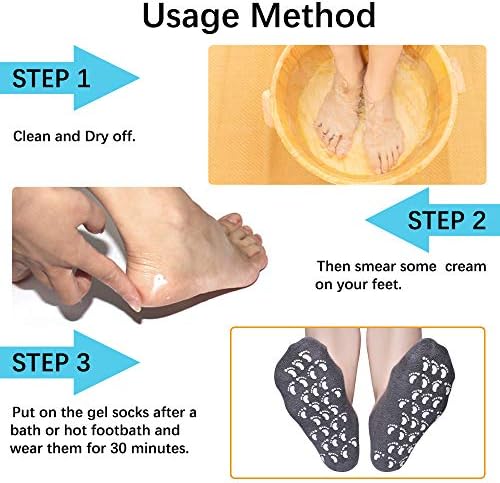 Usage Method

STEP 1

Clean and Dry off.

STEP 2

Then smear some cream on your feet.

STEP 3

Put on the gel socks after a bath or hot footbath and wear them for 30 minutes.