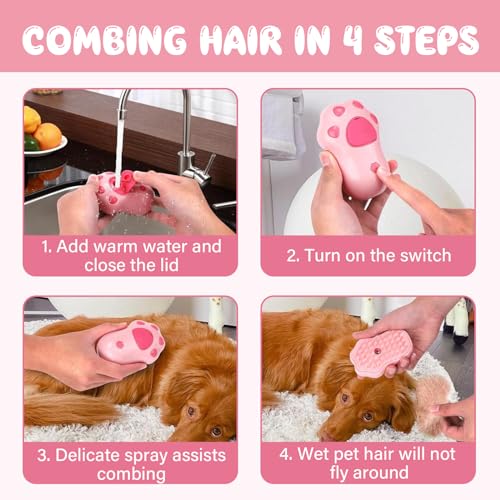 COMBING HAIR IN 4 STEPS

1. Add warm water and close the lid

2. Turn on the switch

3. Delicate spray assists combing

4. Wet pet hair will not fly around