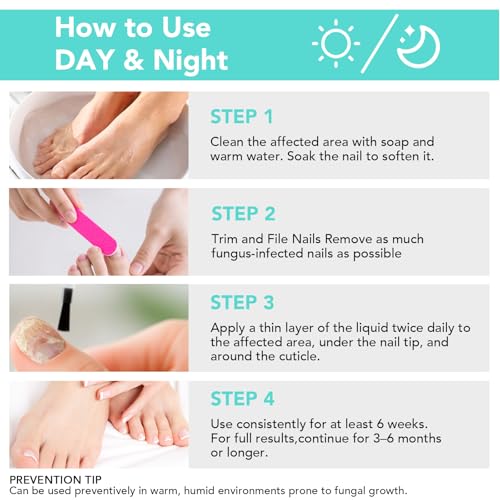 How to Use
DAY & Night

STEP 1
Clean the affected area with soap and warm water. Soak the nail to soften it.

STEP 2
Trim and File Nails Remove as much fungus-infected nails as possible

STEP 3
Apply a thin layer of the liquid twice daily to the affected area, under the nail tip, and around the cuticle.

STEP 4
Use consistently for at least 6 weeks. For full results,continue for 3–6 months or longer.

PREVENTION TIP
Can be used preventively in warm, humid environments prone to fungal growth.