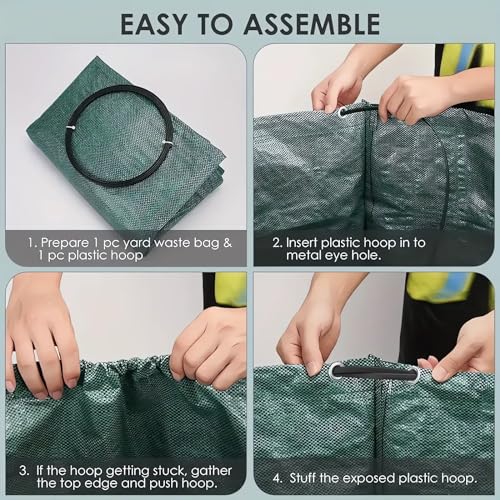 EASY TO ASSEMBLE

1. Prepare 1 pc yard waste bag & 1 pc plastic hoop

2. Insert plastic hoop in to metal eye hole.

3. If the hoop getting stuck, gather the top edge and push hoop.

4. Stuff the exposed plastic hoop.