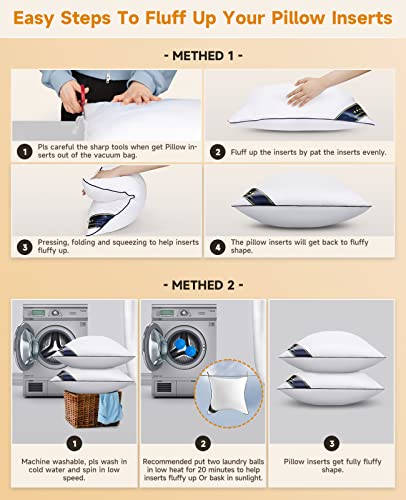 Easy Steps To Fluff Up Your Pillow Inserts

- METHED 1 -

1 Pls careful the sharp tools when get Pillow inserts out of the vacuum bag.

2 Fluff up the inserts by pat the inserts evenly.

3 Pressing, folding and squeezing to help inserts fluffy up.

4 The pillow inserts will get back to fluffy shape.

- METHED 2 -

1 Machine washable, pls wash in cold water and spin in low speed.

2 Recommended put two laundry balls in low heat for 20 minutes to help inserts fluffy up Or bask in sunlight.

3 Pillow inserts get fully fluffy shape.