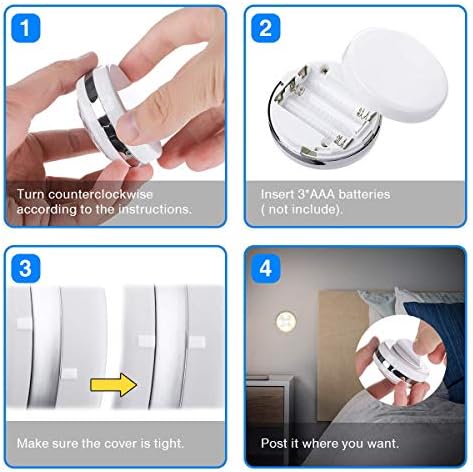 1

Turn counterclockwise according to the instructions.

2

Insert 3*AAA batteries ( not include).

3

Make sure the cover is tight.

4

Post it where you want.