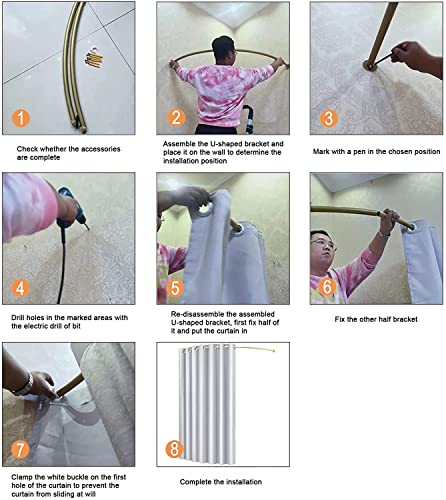 1

Check whether the accessories are complete

2

Assemble the U-shaped bracket and place it on the wall to determine the installation position

3

Mark with a pen in the chosen position

4

Drill holes in the marked areas with the electric drill of bit

5

Re-disassemble the assembled U-shaped bracket, first fix half of it and put the curtain in

6

Fix the other half bracket

7

Clamp the white buckle on the first hole of the curtain to prevent the curtain from sliding at will

8

Complete the installation