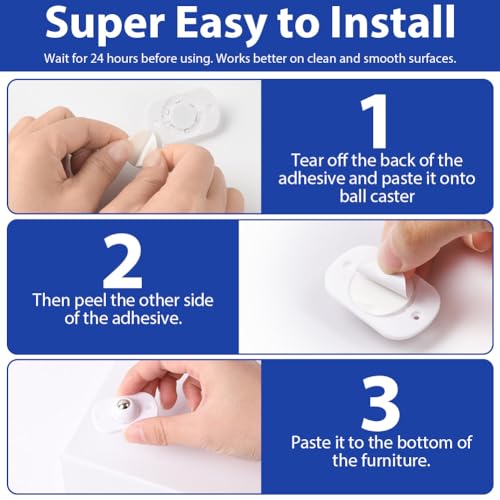 Super Easy to Install

Wait for 24 hours before using. Works better on clean and smooth surfaces.

1

Tear off the back of the adhesive and paste it onto ball caster

2

Then peel the other side of the adhesive.

3

Paste it to the bottom of the furniture.