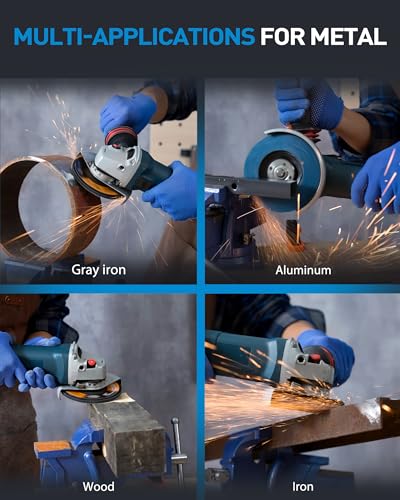 MULTI-APPLICATIONS FOR METAL

Gray iron

Aluminum

Wood

Iron