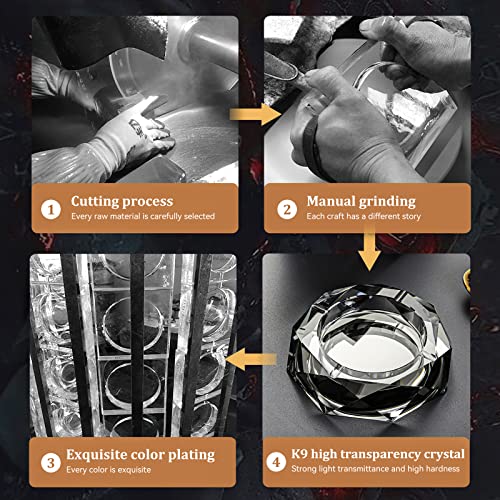 1 Cutting process
Every raw material is carefully selected

2 Manual grinding
Each craft has a different story

3 Exquisite color plating
Every color is exquisite

4 K9 high transparency crystal
Strong light transmittance and high hardness