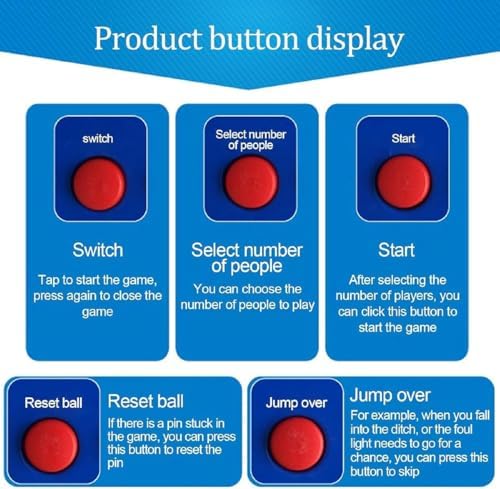 Product button display

switch

Switch

Tap to start the game, press again to close the game

Select number of people

Select number of people

You can choose the number of people to play

Start

Start

After selecting the number of players, you can click this button to start the game

Reset ball

Reset ball

If there is a pin stuck in the game, you can press this button to reset the pin

Jump over

Jump over

For example, when you fall into the ditch, or the foul light needs to go for a chance, you can press this button to skip