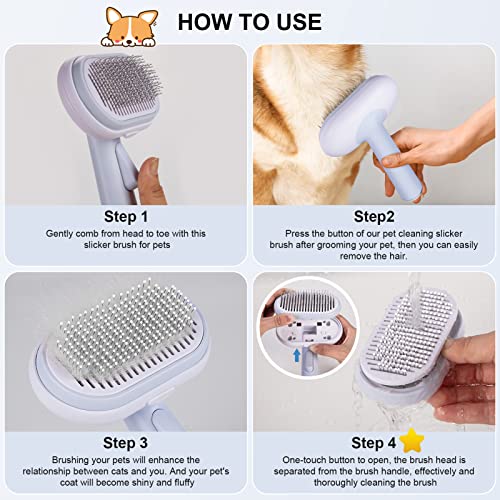 HOW TO USE

Step 1

Gently comb from head to toe with this slicker brush for pets

Step2

Press the button of our pet cleaning slicker brush after grooming your pet, then you can easily remove the hair.

Step 3

Brushing your pets will enhance the relationship between cats and you. And your pet's coat will become shiny and fluffy

Step 4

One-touch button to open, the brush head is separated from the brush handle, effectively and thoroughly cleaning the brush