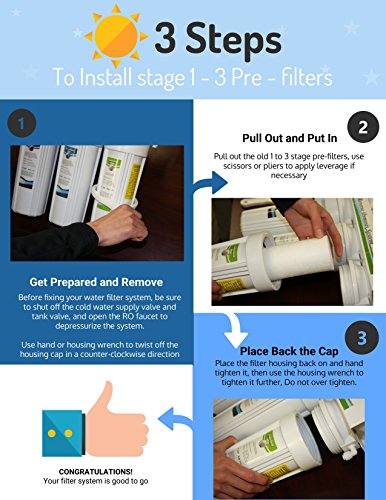 3 Steps

To Install stage 1 - 3 Pre - filters

1

Get Prepared and Remove

Before fixing your water filter system, be sure to shut off the cold water supply valve and tank valve, and open the RO faucet to depressurize the system.

Use hand or housing wrench to twist off the housing cap in a counter-clockwise direction

2

Pull Out and Put In

Pull out the old 1 to 3 stage pre-filters, use scissors or pliers to apply leverage if necessary

3

Place Back the Cap

Place the filter housing back on and hand tighten it, then use the housing wrench to tighten it further, Do not over tighten.

CONGRATULATIONS!
Your filter system is good to go