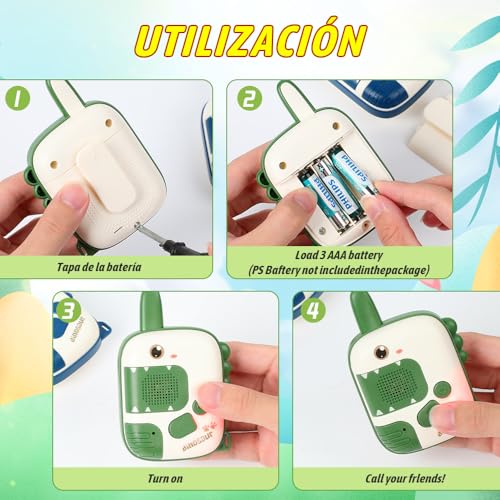 UTILIZACIÓN

1

Tapa de la bateria

2

PHILIPS

PHILIPS

PHILIPS

Load 3 AAA battery
(PS Baftery not includedinthepackage)

3

DINOSAUR

DINOSAUR

Turn on

4

Call your frlends!