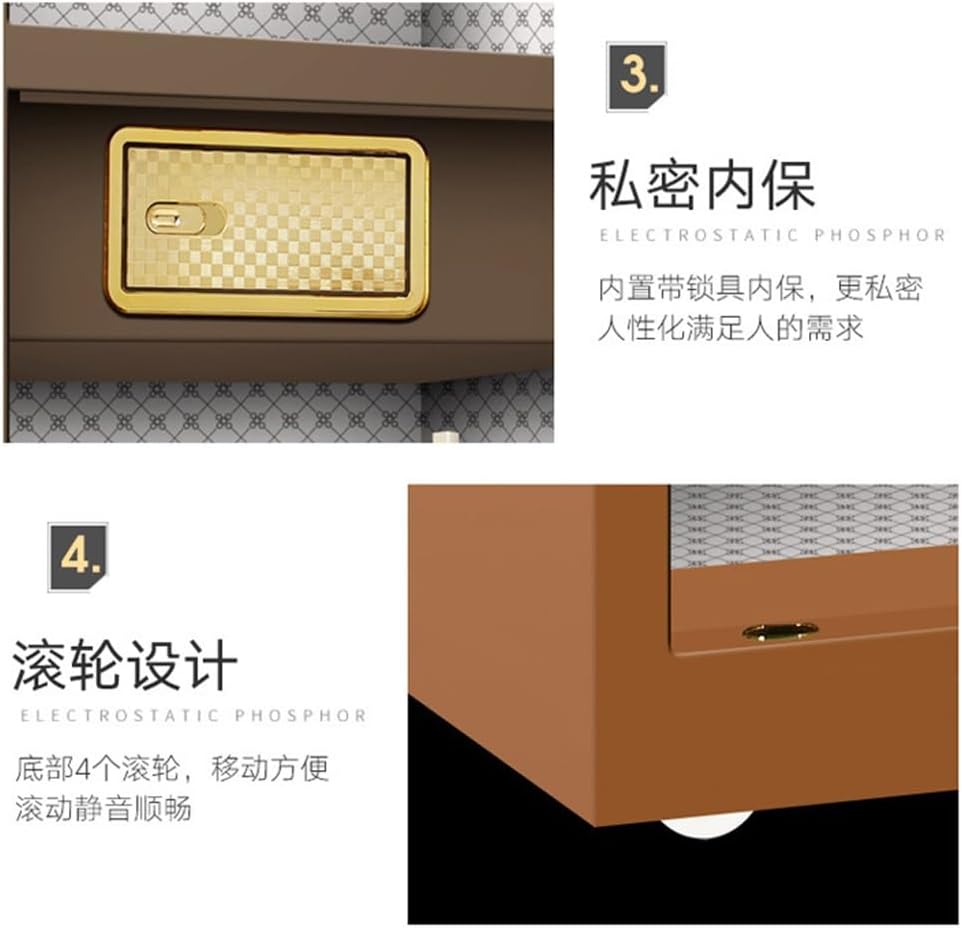 3.

私密内保

ELECTROSTATIC PHOSPHOR

内置带锁具内保，更私密
人性化满足人的需求

4.

滚轮设计

ELECTROSTATIC PHOSPHOR

底部4个滚轮，移动方便
滚动静音顺畅