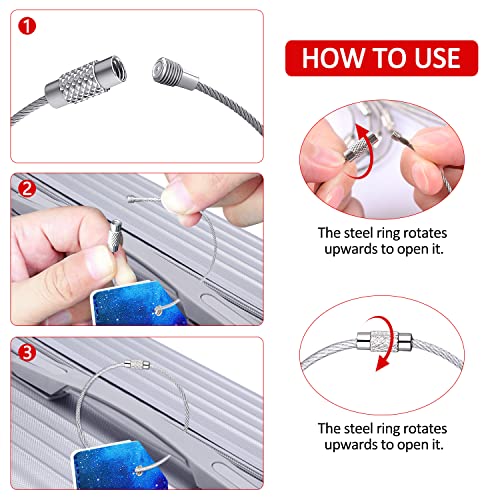 1

2

3

HOW TO USE

The steel ring rotates upwards to open it.

The steel ring rotates upwards to open it.