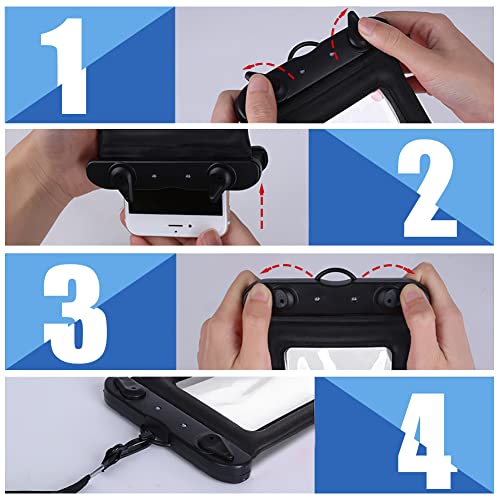 1

2

3

4