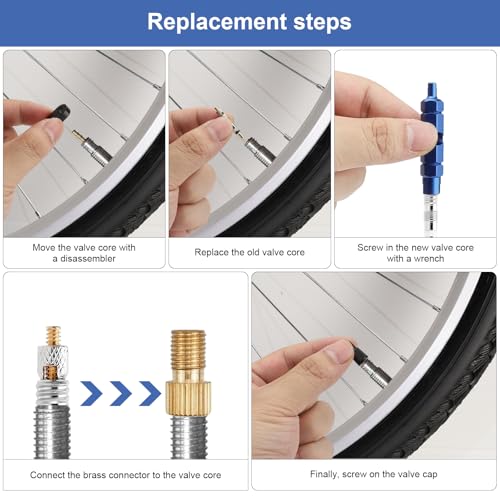 Replacement steps

Move the valve core with a disassembler

Replace the old valve core

Screw in the new valve core with a wrench

Connect the brass connector to the valve core

Finally, screw on the valve cap