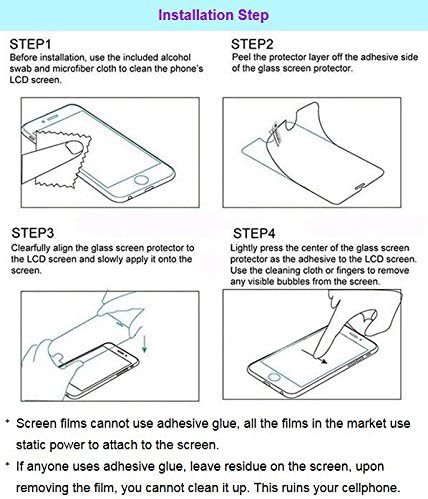 Installation Step

STEP1
Before installation, use the included alcohol swab and microfiber cloth to clean the phone's LCD screen.

STEP2
Peel the protector layer off the adhesive side of the glass screen protector.

STEP3
Clearfully align the glass screen protector to the LCD screen and slowly apply it onto the screen.

STEP4
Lightly press the center of the glass screen protector as the adhesive to the LCD screen. Use the cleaning cloth or fingers to remove any visible bubbles from the screen.

* Screen films cannot use adhesive glue, all the films in the market use static power to attach to the screen.
* If anyone uses adhesive glue, leave residue on the screen, upon removing the film, you cannot clean it up. This ruins your cellphone.